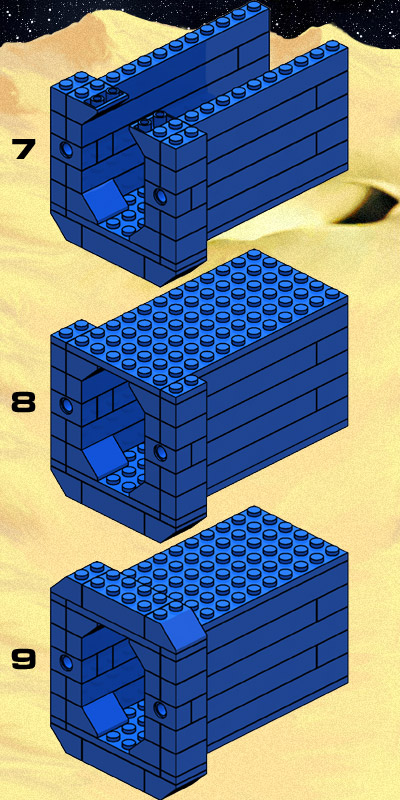 7

8

9